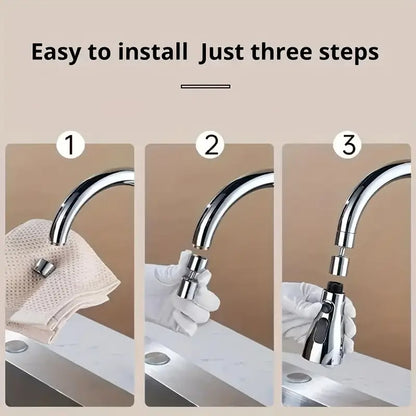 Easy to install  Just three steps

1

2

3