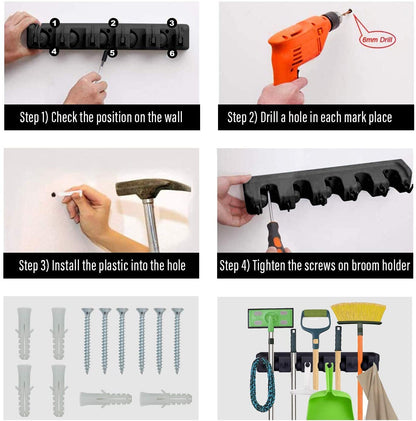 1 2 3
4 5 6

Step 1) Check the position on the wall

6mm Drill

Step 2) Drill a hole in each mark place

Step 3) Install the plastic into the hole

Step 4) Tighten the screws on broom holder