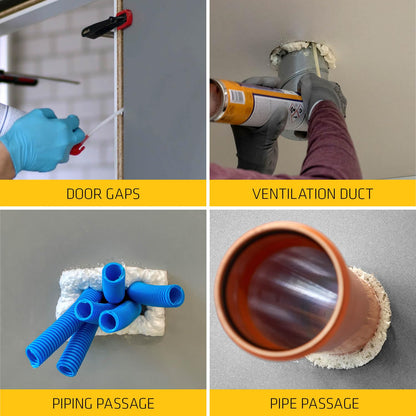 DOOR GAPS

VENTILATION DUCT

PIPING PASSAGE

PIPE PASSAGE